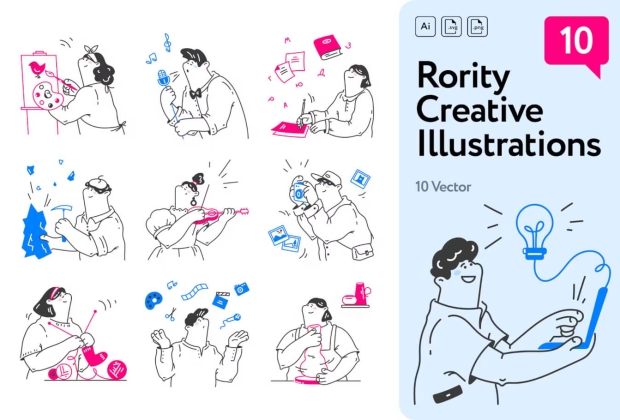 Ai .svg .png

10

Rority Creative Illustrations

10 Vector