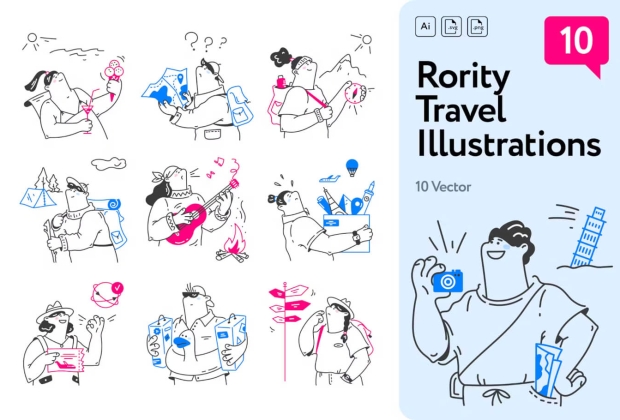 Ai
.svg
.png

10

Rority Travel Illustrations

10 Vector